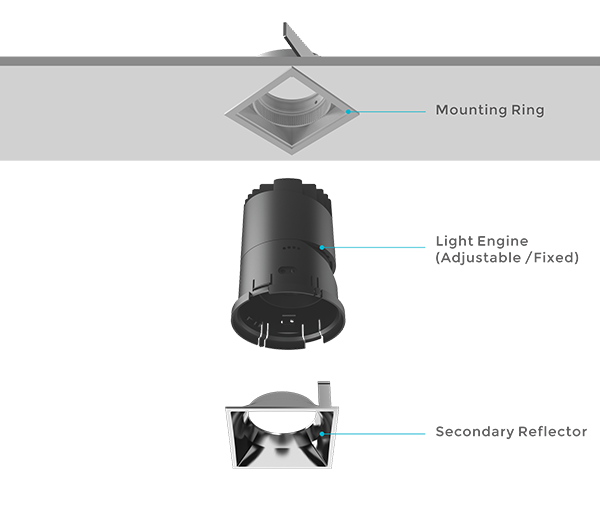 Mounting Ring

Light Engine
(Adjustable /Fixed)

Secondary Reflector