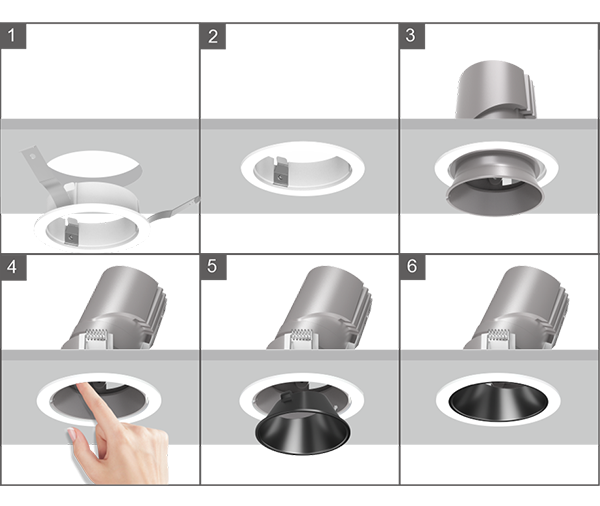 1

2

3

4

5

6